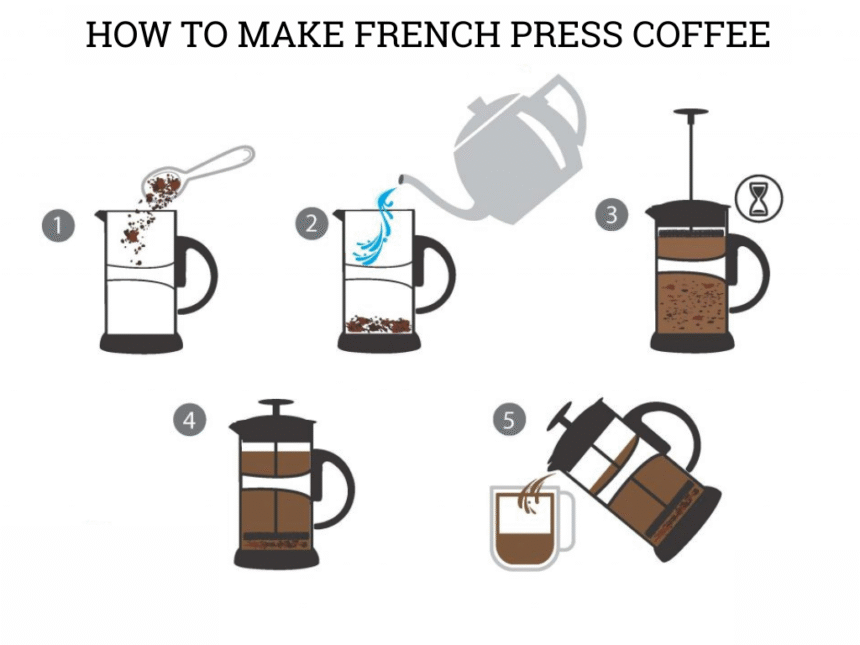 HOW TO MAKE FRENCH PRESS COFFEE

1

2

3

4

5